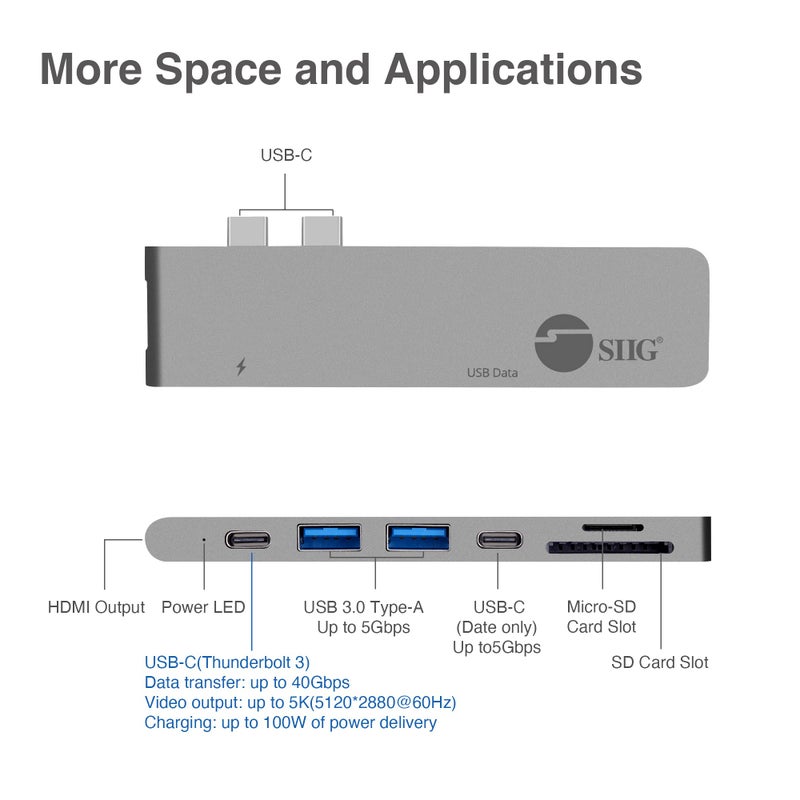 More Space and Applications

USB-C

SIIG®

USB Data

HDMI Output

Power LED

USB 3.0 Type-A
Up to 5Gbps

USB-C
(Date only)
Up to5Gbps

Micro-SD
Card Slot

SD Card Slot

USB-C(Thunderbolt 3)
Data transfer: up to 40Gbps
Video output: up to 5K(5120*2880@60Hz)
Charging: up to 100W of power delivery